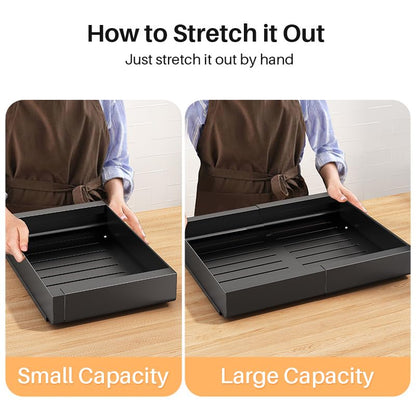 How to Stretch it Out
Just stretch it out by hand

Small Capacity

Large Capacity