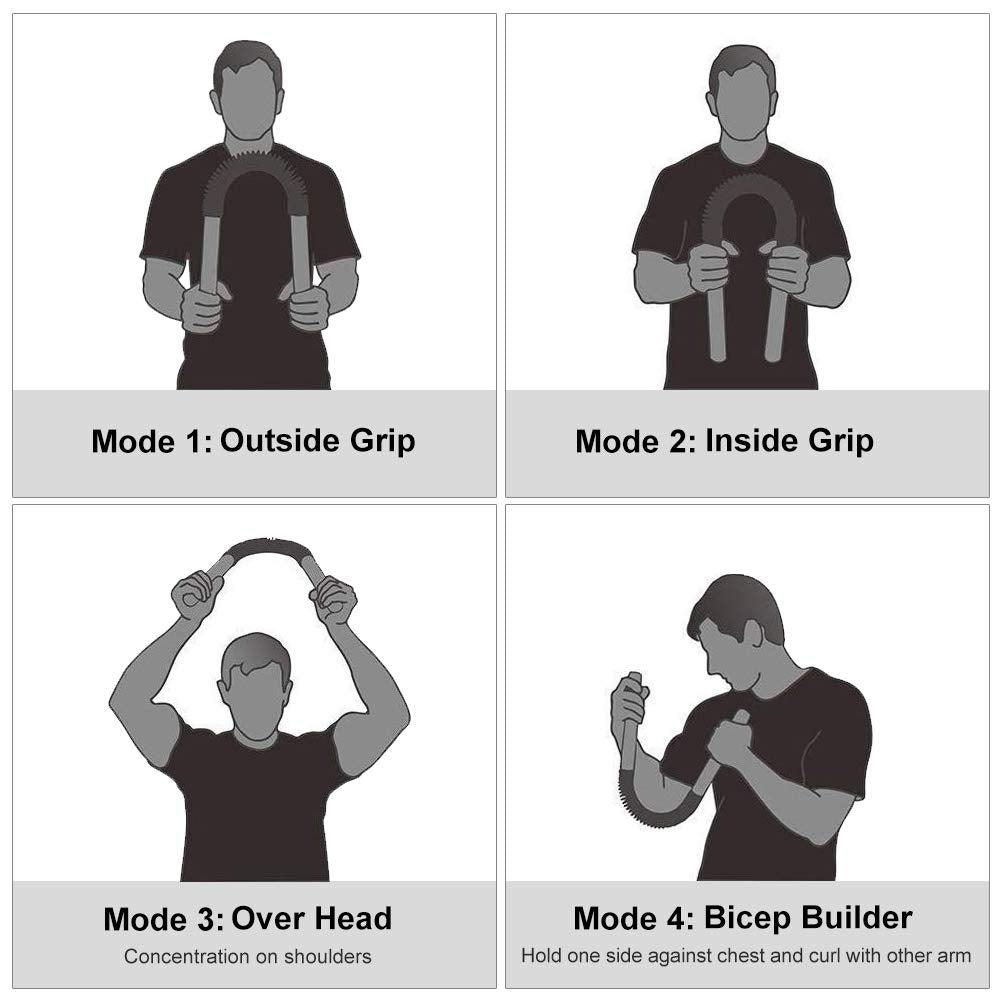 Mode 1: Outside Grip

Mode 2: Inside Grip

Mode 3: Over Head

Concentration on shoulders

Mode 4: Bicep Builder

Hold one side against chest and curl with other arm