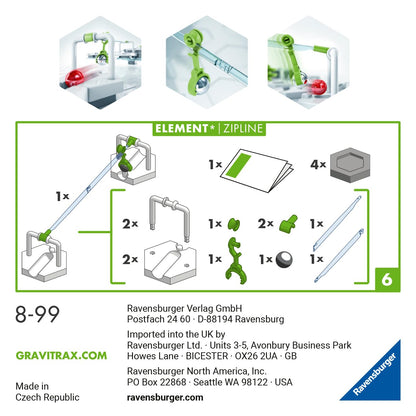 ELEMENT* | ZIPLINE

1×

1×

4×

2×

1×

2×

1×

2×

1×

1×

1×

6

8-99

GRAVITRAX.COM

Made in
Czech Republic

Ravensburger Verlag GmbH
Postfach 24 60 · D-88194 Ravensburg

Imported into the UK by
Ravensburger Ltd. · Units 3-5, Avonbury Business Park
Howes Lane · BICESTER · OX26 2UA · GB

Ravensburger North America, Inc.
PO Box 22868 · Seattle WA 98122 · USA

ravensburger.com

Ravensburger