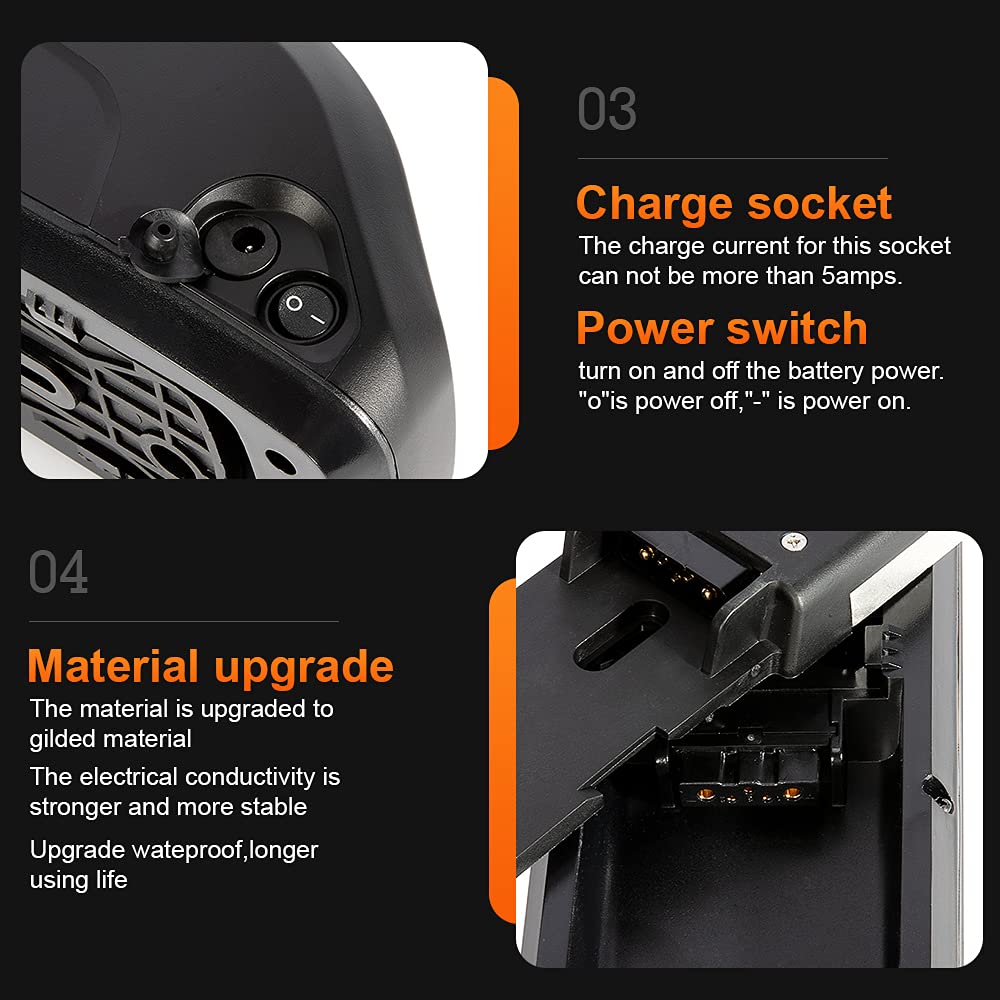 03

Charge socket

The charge current for this socket can not be more than 5amps.

Power switch

turn on and off the battery power. "o"is power off,"-" is power on.

04

Material upgrade

The material is upgraded to gilded material

The electrical conductivity is stronger and more stable

Upgrade wateproof,longer using life