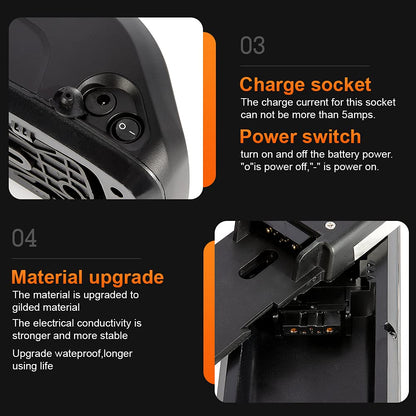 03

Charge socket

The charge current for this socket can not be more than 5amps.

Power switch

turn on and off the battery power. "o"is power off,"-" is power on.

04

Material upgrade

The material is upgraded to gilded material

The electrical conductivity is stronger and more stable

Upgrade wateproof,longer using life