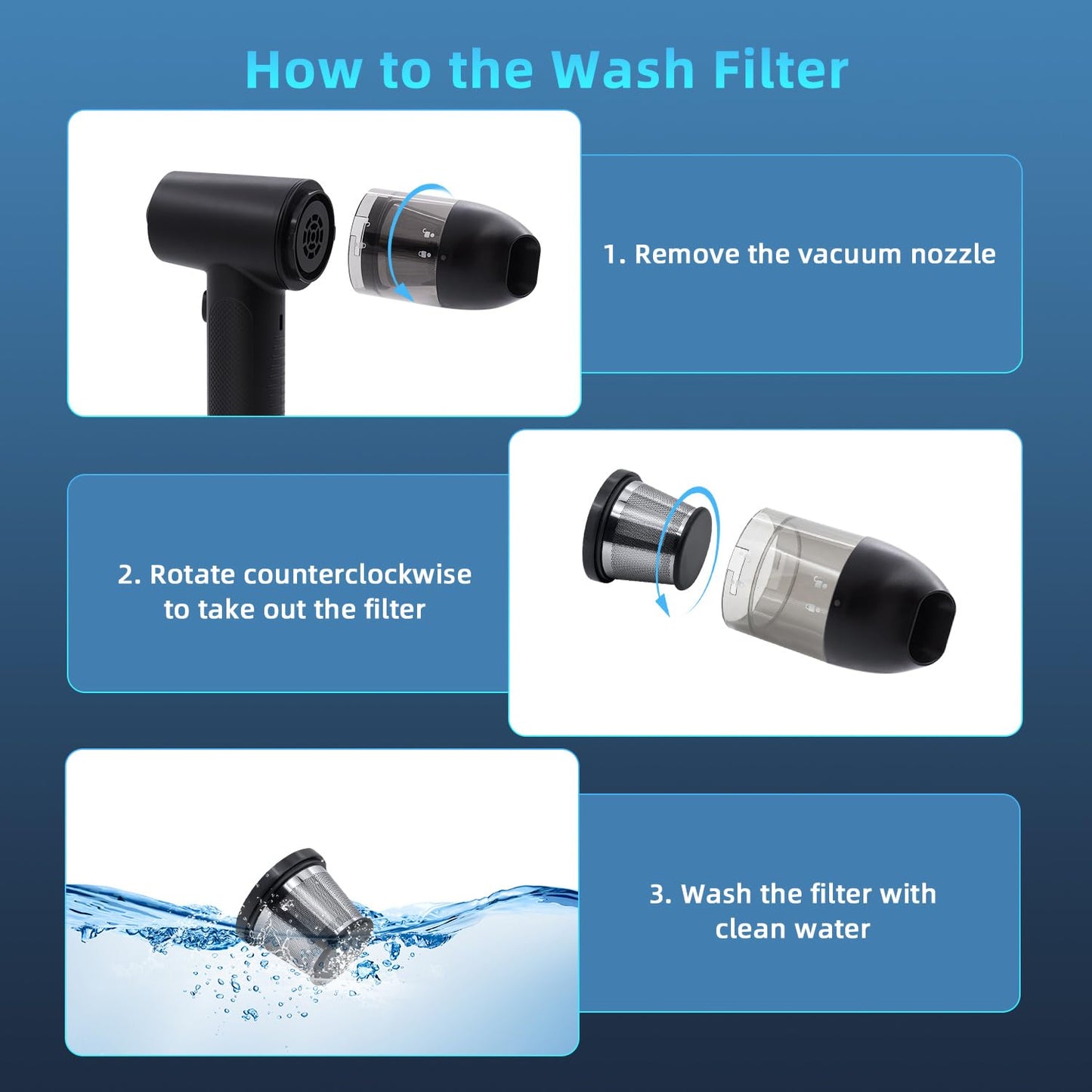 How to the Wash Filter

1. Remove the vacuum nozzle

2. Rotate counterclockwise to take out the filter

3. Wash the filter with clean water