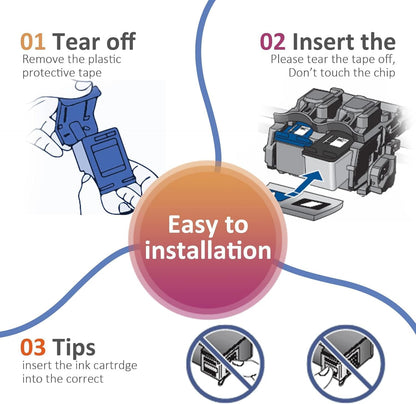 01 Tear off
Remove the plastic protective tape

02 Insert the
Please tear the tape off, Don't touch the chip

Easy to installation

03 Tips
insert the ink cartrdge into the correct