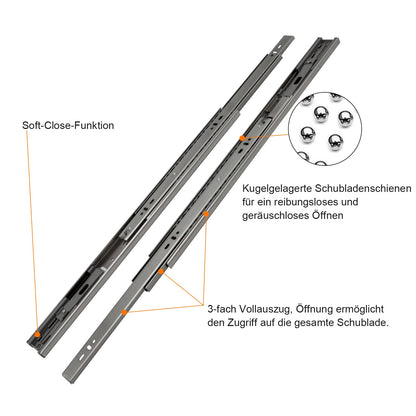 Soft-Close-Funktion

Kugelgelagerte Schubladenschienen für ein reibungsloses und geräuschloses Öffnen

3-fach Vollauszug, Öffnung ermöglicht den Zugriff auf die gesamte Schublade.