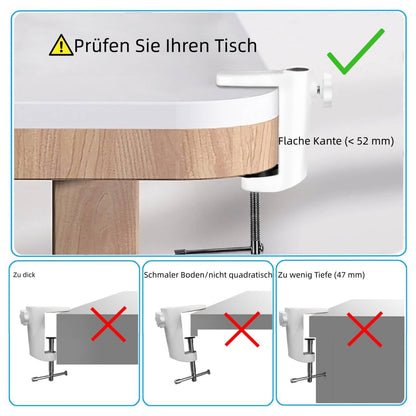 Prüfen Sie Ihren Tisch

Flache Kante (< 52 mm)

Zu dick

Schmaler Boden/nicht quadratisch

Zu wenig Tiefe (47 mm)