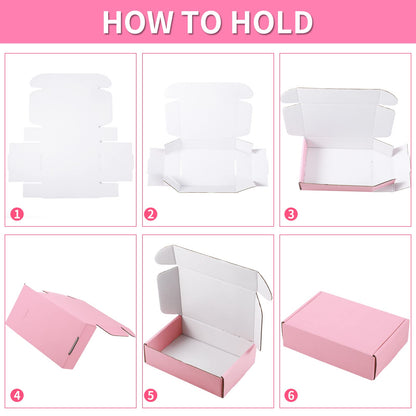 HOW TO HOLD

1

2

3

4

5

6