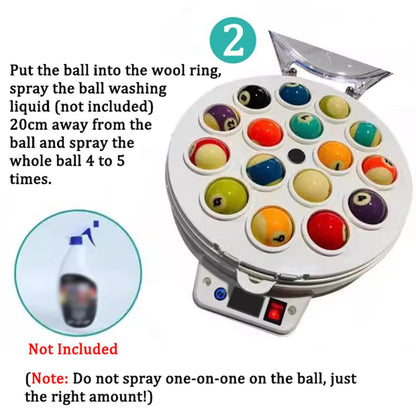 2

Put the ball into the wool ring, spray the ball washing liquid (not included) 20cm away from the ball and spray the whole ball 4 to 5 times.

Not Included

(Note: Do not spray one-on-one on the ball, just the right amount!)