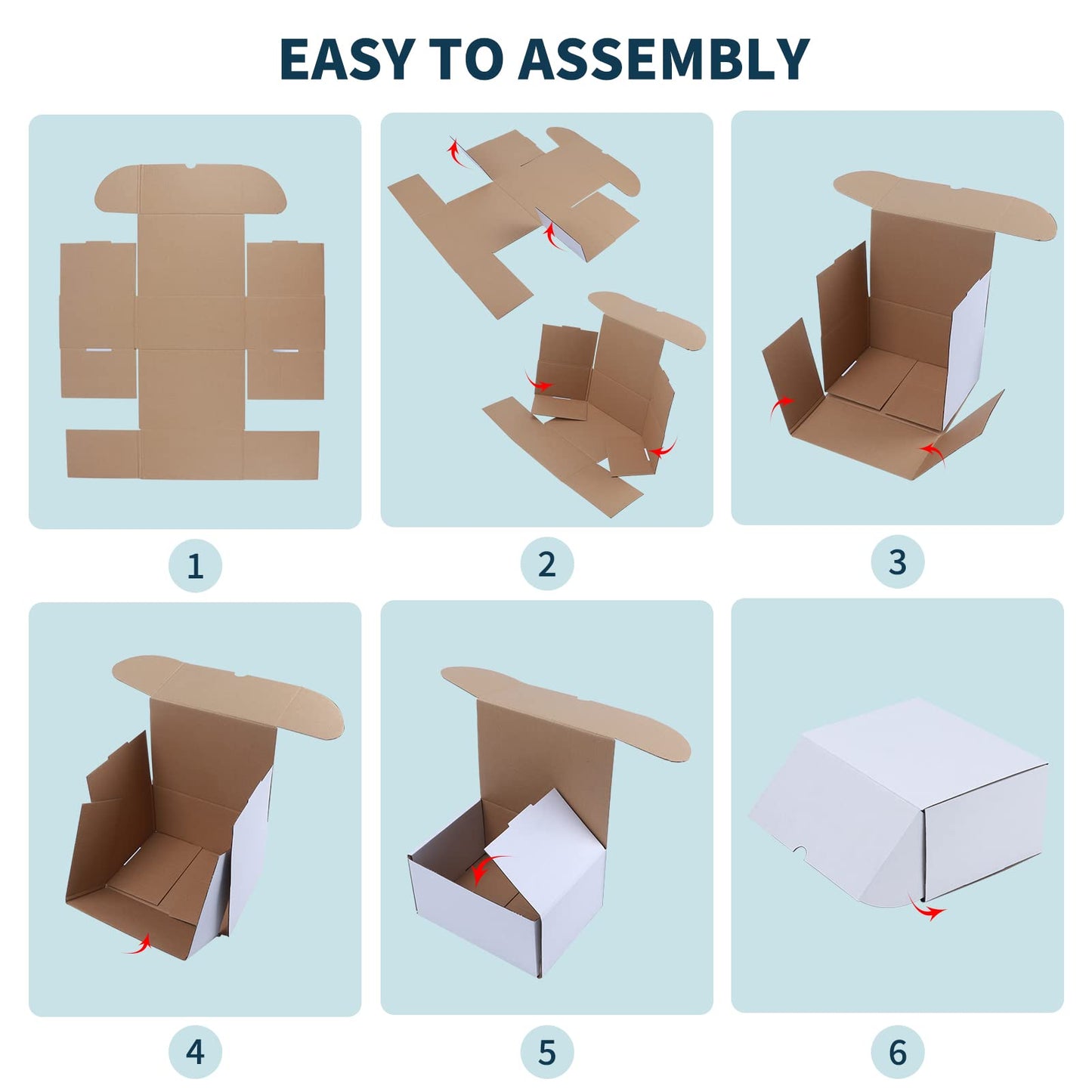 EASY TO ASSEMBLY

1

2

3

4

5

6