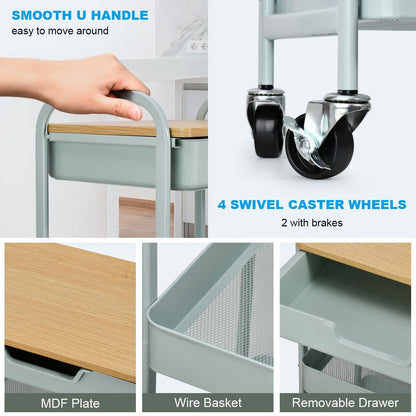 SMOOTH U HANDLE
easy to move around

4 SWIVEL CASTER WHEELS
2 with brakes

MDF Plate

Wire Basket

Removable Drawer