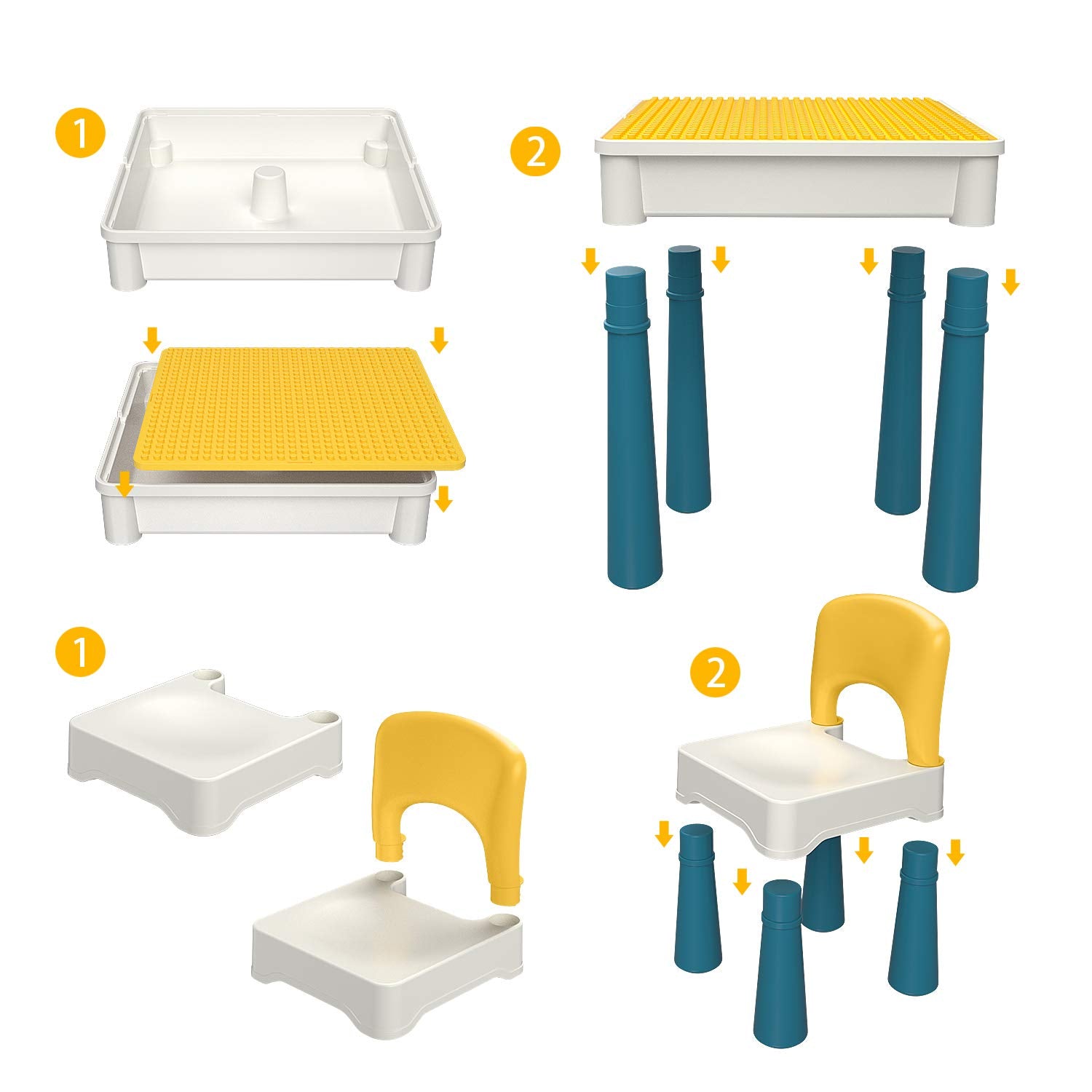 1

2

1

2