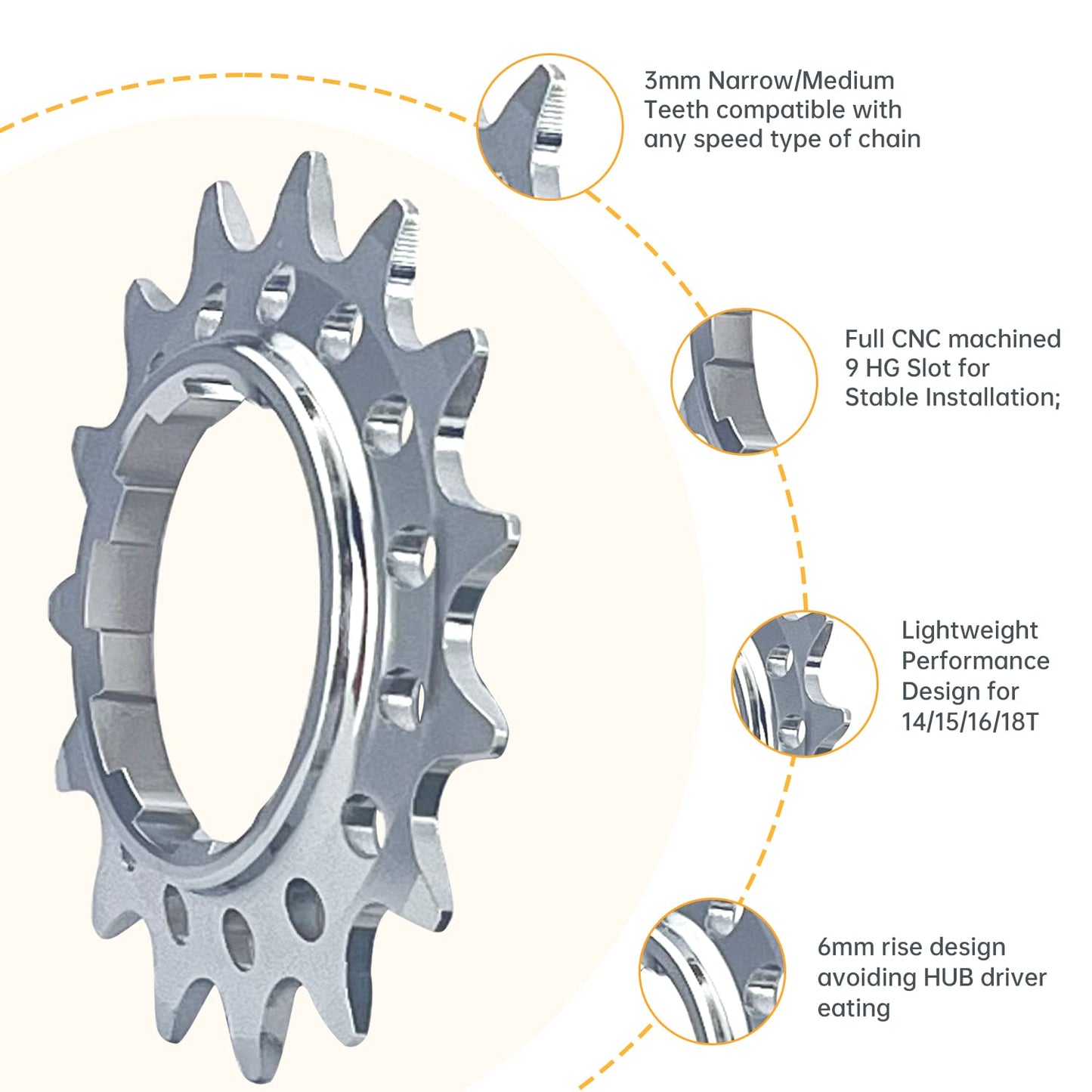 3mm Narrow/Medium Teeth compatible with any speed type of chain

Full CNC machined 9 HG Slot for Stable Installation;

Lightweight Performance Design for 14/15/16/18T

6mm rise design avoiding HUB driver eating