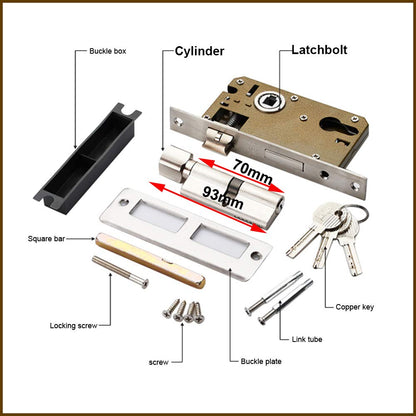 Buckle box
Cylinder
Latchbolt
70mm
93mm
Square bar
Locking screw
screw
Buckle plate
Link tube
Copper key