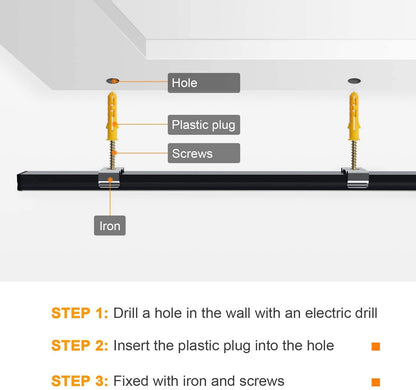 Hole

Plastic plug

Screws

Iron

STEP 1: Drill a hole in the wall with an electric drill

STEP 2: Insert the plastic plug into the hole

STEP 3: Fixed with iron and screws