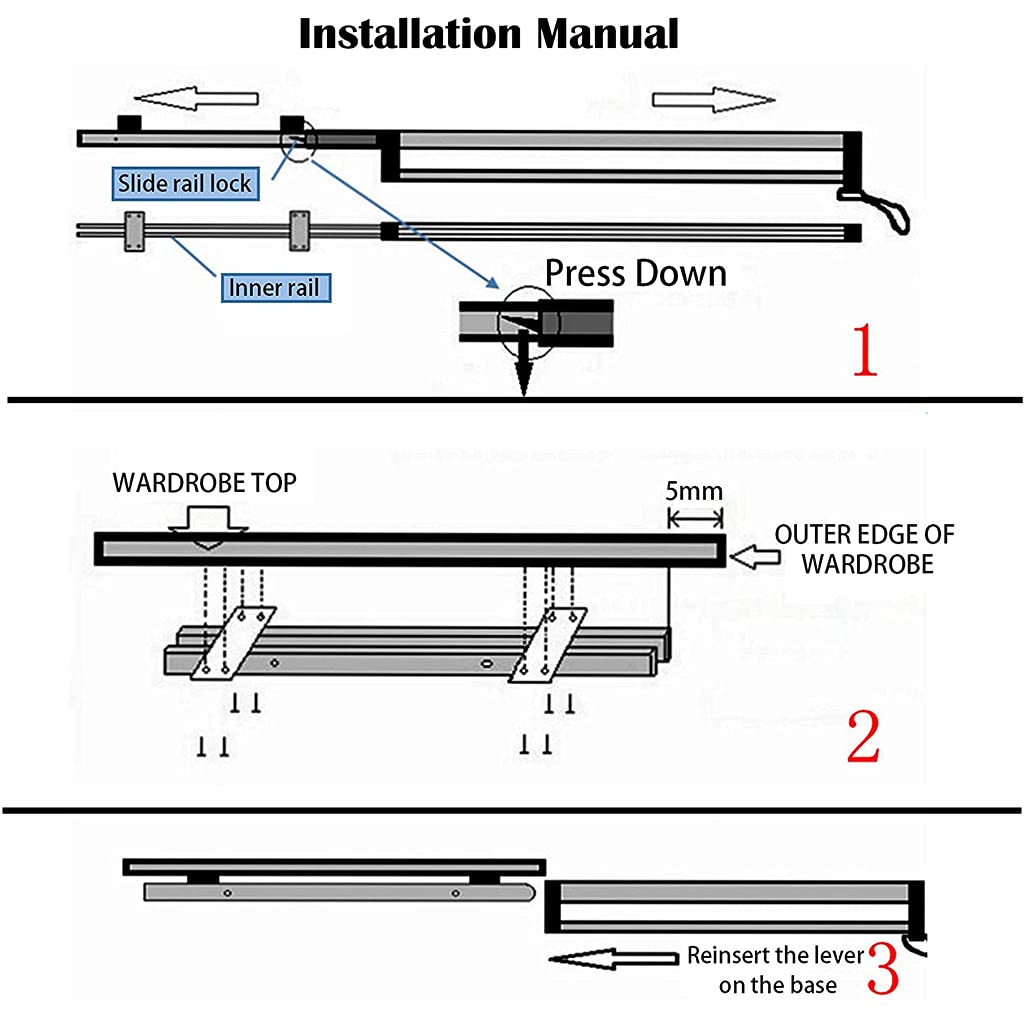 Installation Manual

Slide rail lock

Inner rail

Press Down

1

WARDROBE TOP

5mm

OUTER EDGE OF WARDROBE

2

Reinsert the lever on the base

3