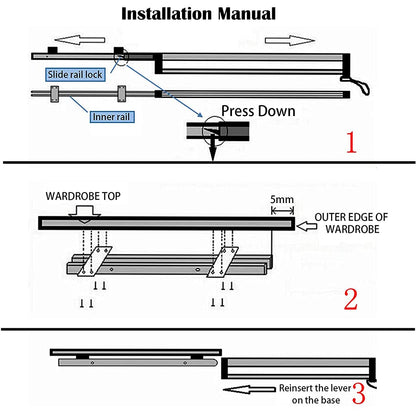 Installation Manual

Slide rail lock

Inner rail

Press Down

1

WARDROBE TOP

5mm

OUTER EDGE OF WARDROBE

2

Reinsert the lever on the base

3