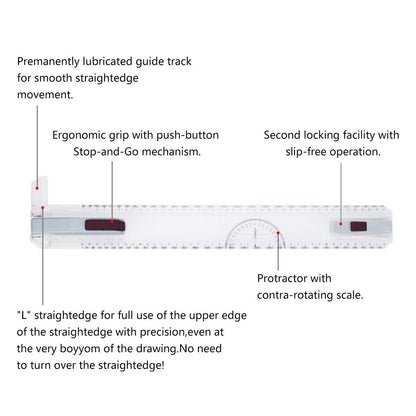 Premanently lubricated guide track for smooth straightedge movement.

Ergonomic grip with push-button Stop-and-Go mechanism.

Second locking facility with slip-free operation.

Protractor with contra-rotating scale.

"L" straightedge for full use of the upper edge of the straightedge with precision,even at the very boyyom of the drawing.No need to turn over the straightedge!