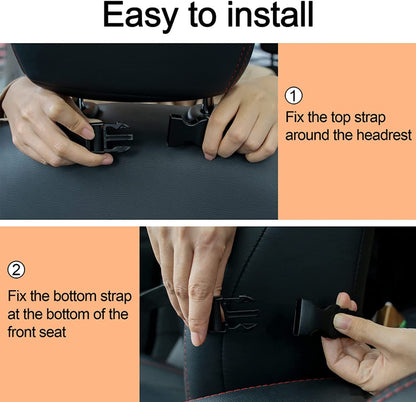 Easy to install

①
Fix the top strap around the headrest

②
Fix the bottom strap at the bottom of the front seat