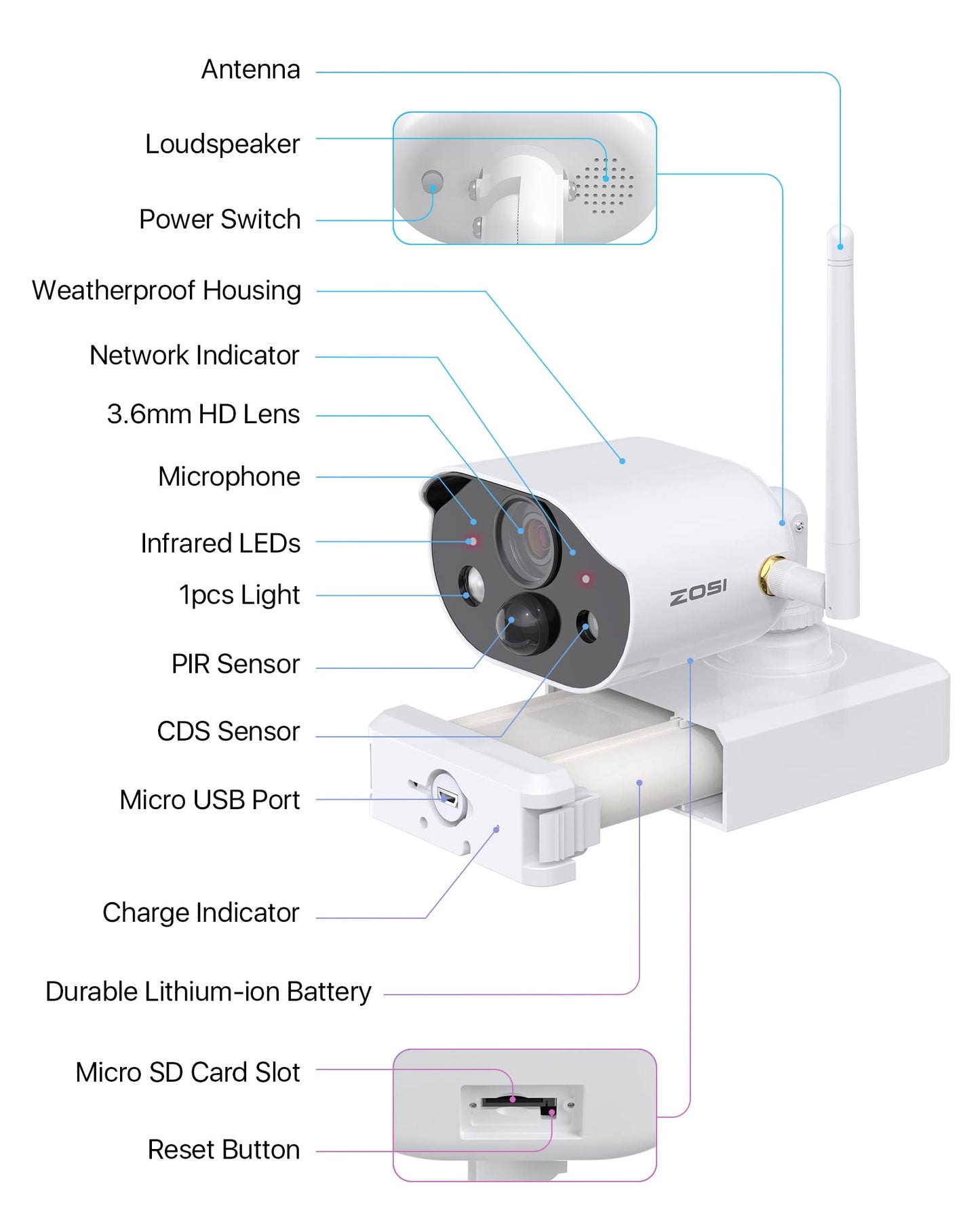 Antenna

Loudspeaker

Power Switch

Weatherproof Housing

Network Indicator

3.6mm HD Lens

Microphone

Infrared LEDs

1pcs Light

PIR Sensor

CDS Sensor

Micro USB Port

Charge Indicator

Durable Lithium-ion Battery

Micro SD Card Slot

Reset Button

ZOSI