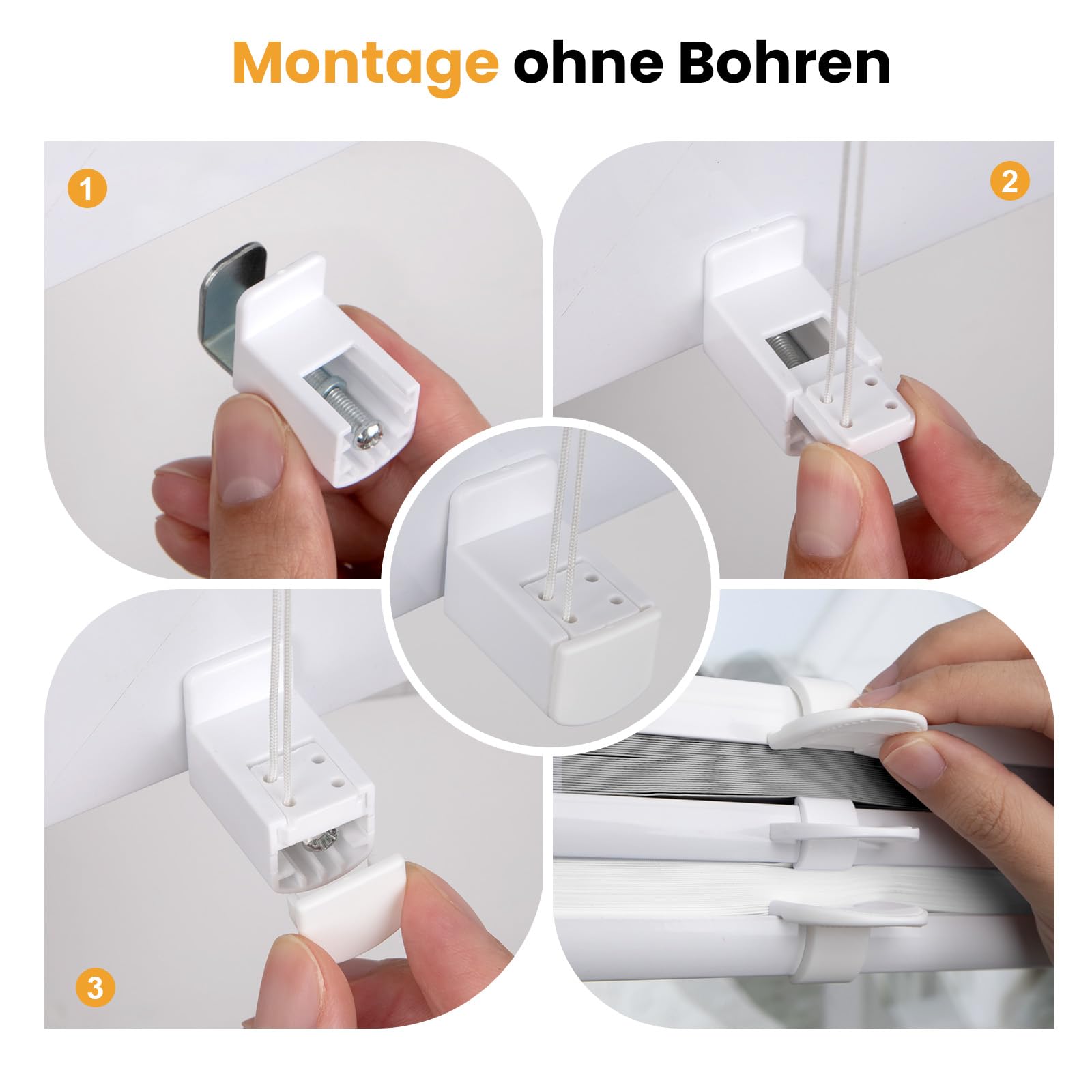 Montage ohne Bohren

1

2

3