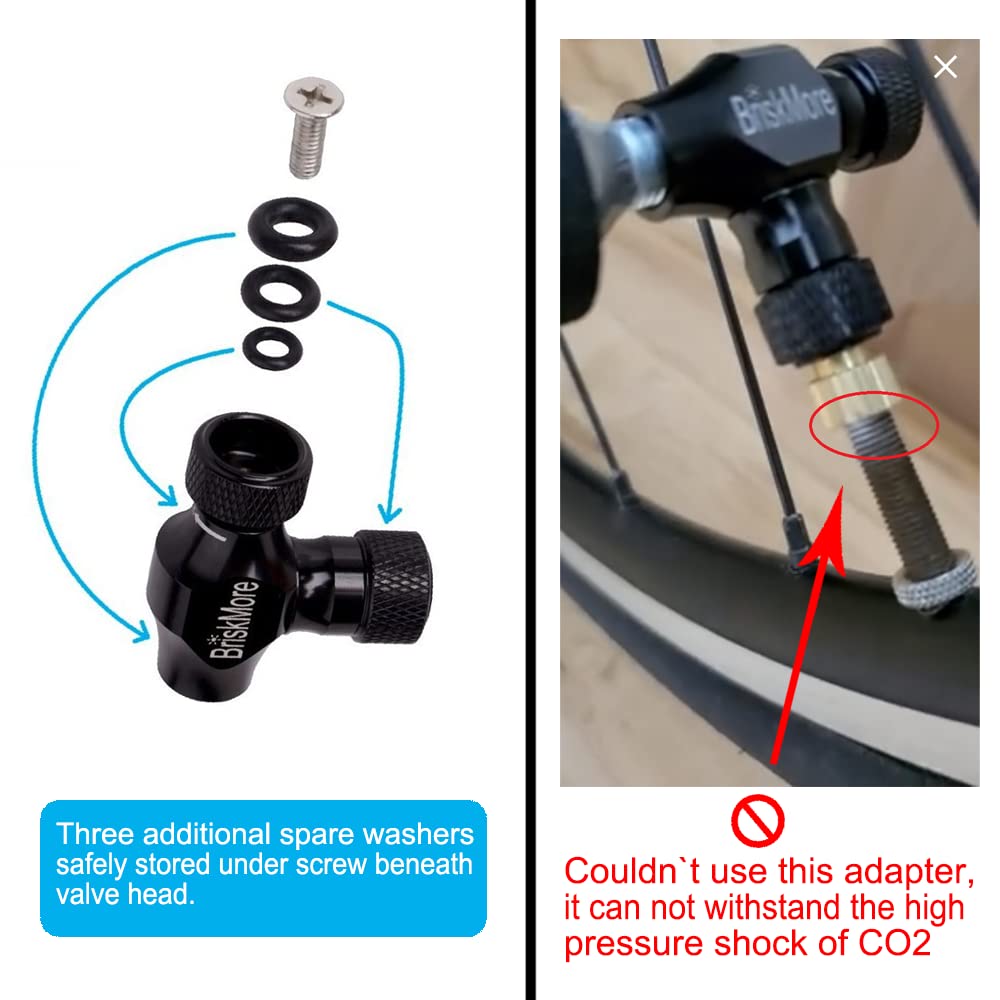 BriskMore

Three additional spare washers safely stored under screw beneath valve head.

BriskMore

Couldn`t use this adapter, it can not withstand the high pressure shock of CO2