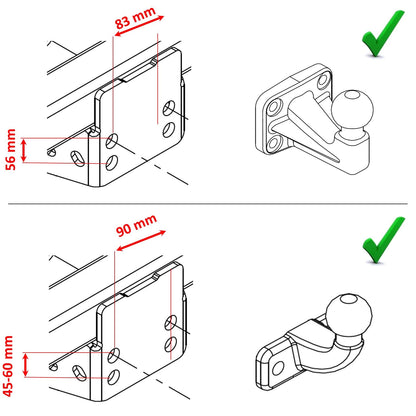 83 mm

56 mm

90 mm

45-60 mm