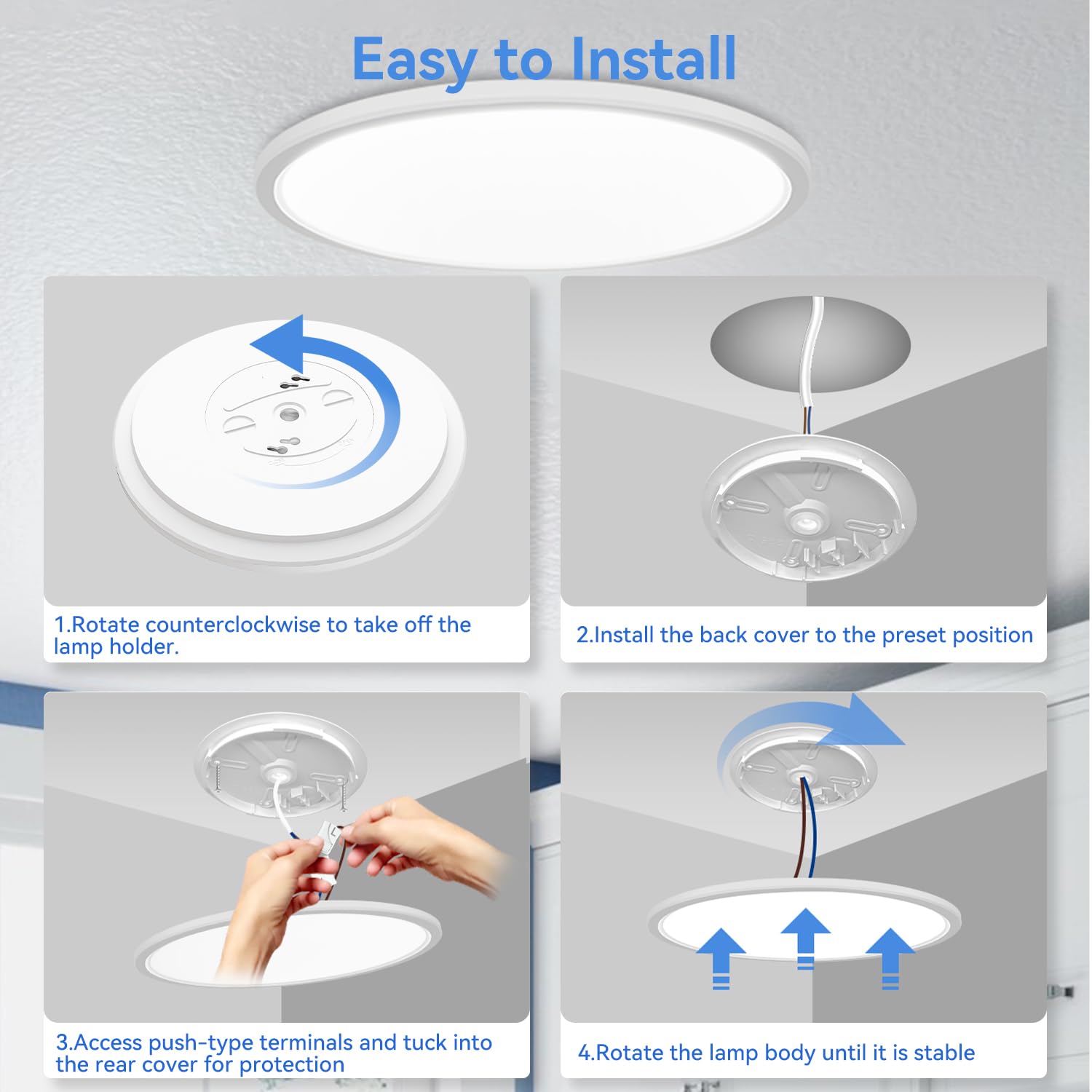 Easy to Install

1.Rotate counterclockwise to take off the lamp holder.

2.Install the back cover to the preset position

3.Access push-type terminals and tuck into the rear cover for protection

4.Rotate the lamp body until it is stable