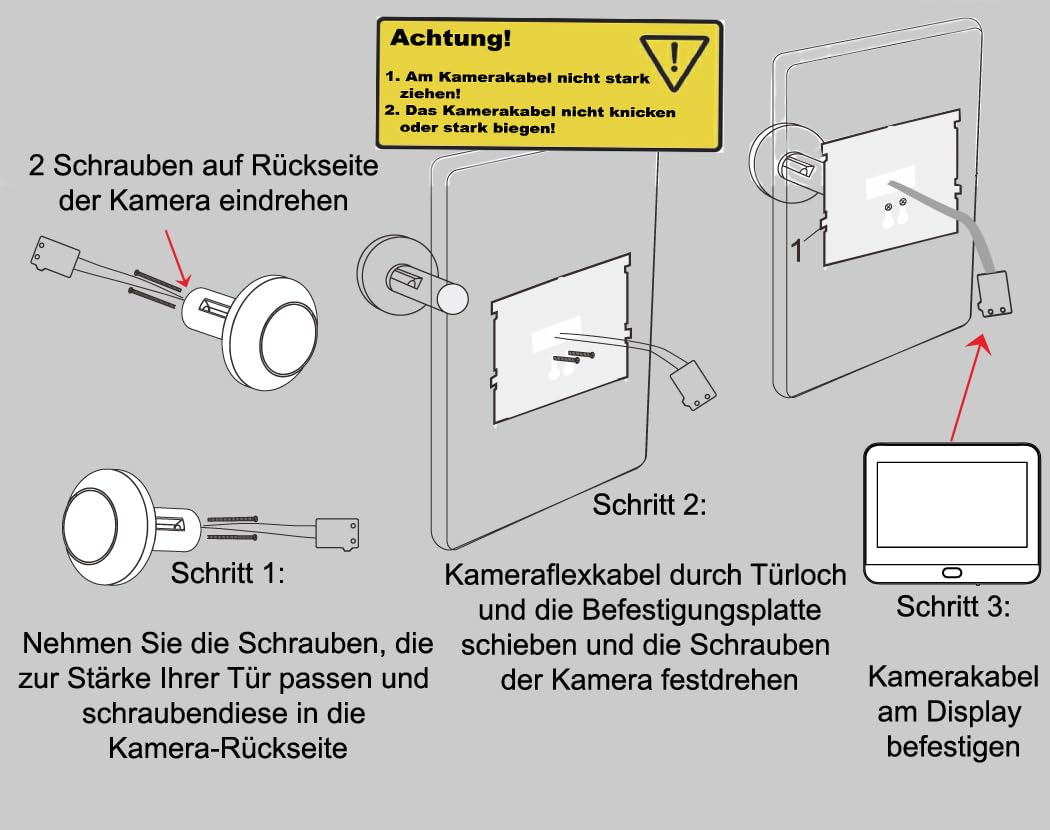 Achtung!

1. Am Kamerakabel nicht stark ziehen!
2. Das Kamerakabel nicht knicken oder stark biegen!

2 Schrauben auf Rückseite der Kamera eindrehen

1

Schritt 1:

Nehmen Sie die Schrauben, die zur Stärke Ihrer Tür passen und schraubendiese in die Kamera-Rückseite

Schritt 2:

Kameraflexkabel durch Türloch und die Befestigungsplatte schieben und die Schrauben der Kamera festdrehen

Schritt 3:

Kamerakabel am Display befestigen