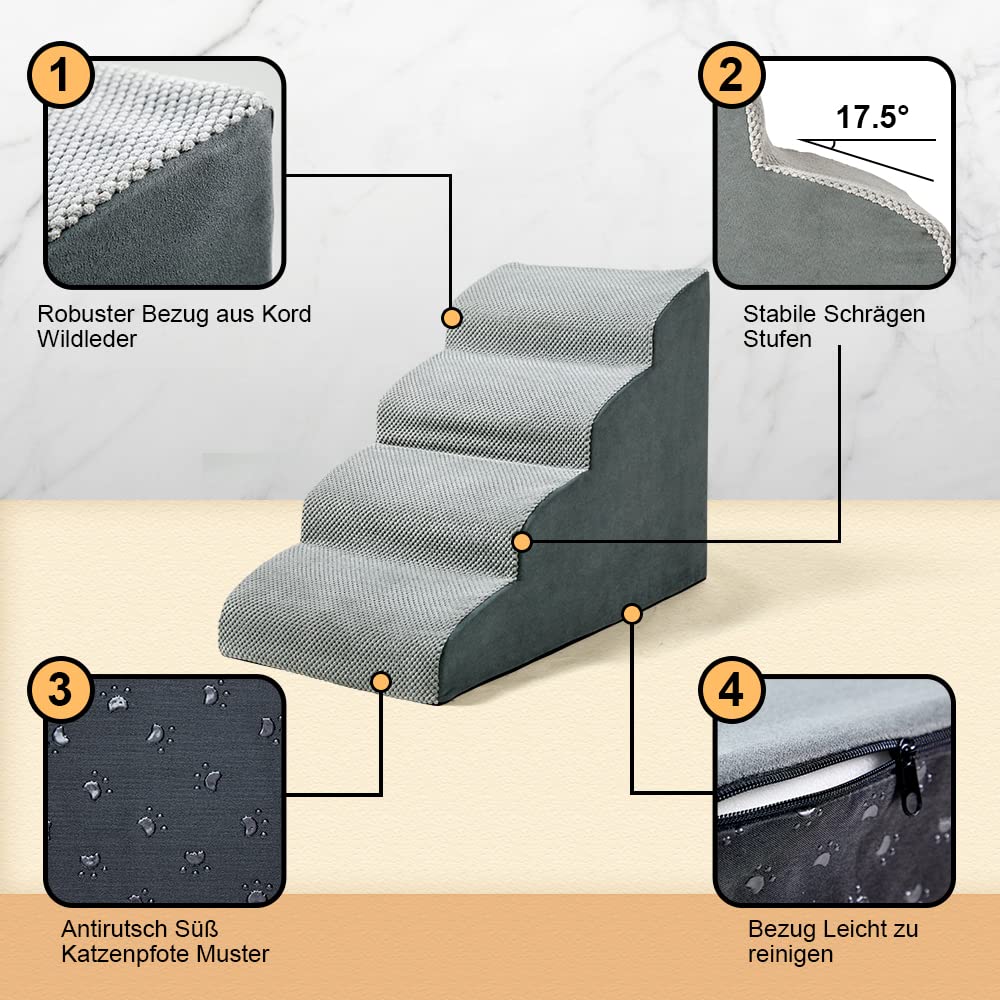 1

Robuster Bezug aus Kord Wildleder

2

17.5°

Stabile Schrägen Stufen

3

Antirutsch Süß Katzenpfote Muster

4

Bezug Leicht zu reinigen