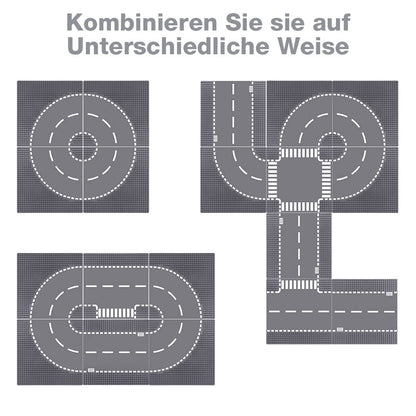 Kombinieren Sie sie auf Unterschiedliche Weise