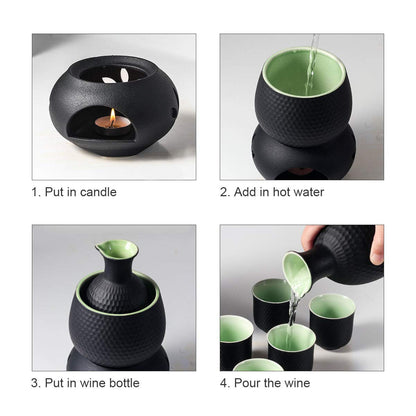 1. Put in candle

2. Add in hot water

3. Put in wine bottle

4. Pour the wine