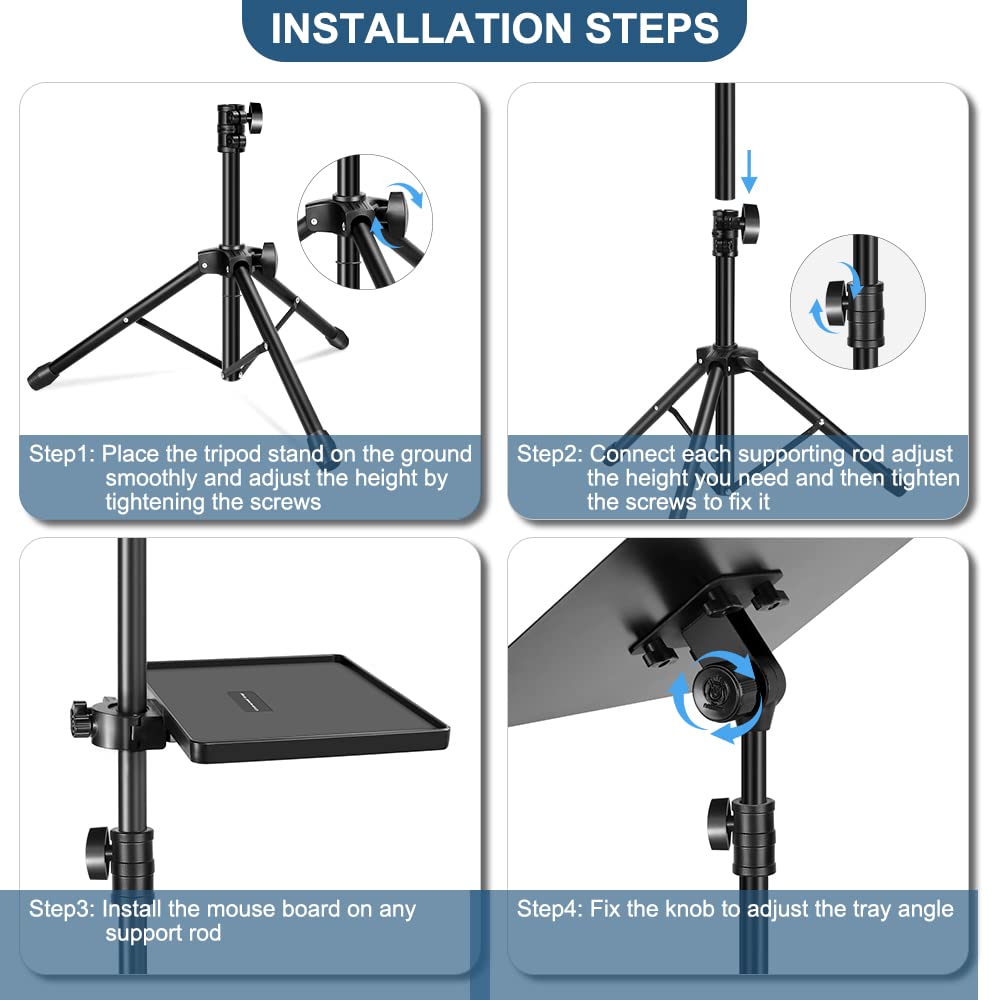 INSTALLATION STEPS

Step1: Place the tripod stand on the ground smoothly and adjust the height by tightening the screws

Step2: Connect each supporting rod adjust the height you need and then tighten the screws to fix it

Step3: Install the mouse board on any support rod

Step4: Fix the knob to adjust the tray angle