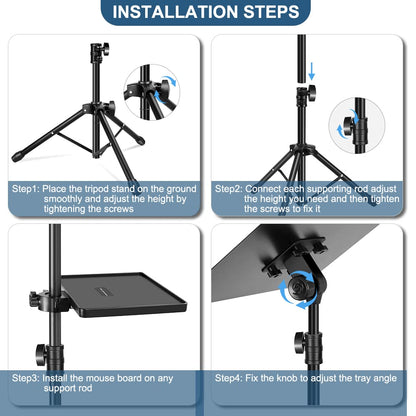 INSTALLATION STEPS

Step1: Place the tripod stand on the ground smoothly and adjust the height by tightening the screws

Step2: Connect each supporting rod adjust the height you need and then tighten the screws to fix it

Step3: Install the mouse board on any support rod

Step4: Fix the knob to adjust the tray angle