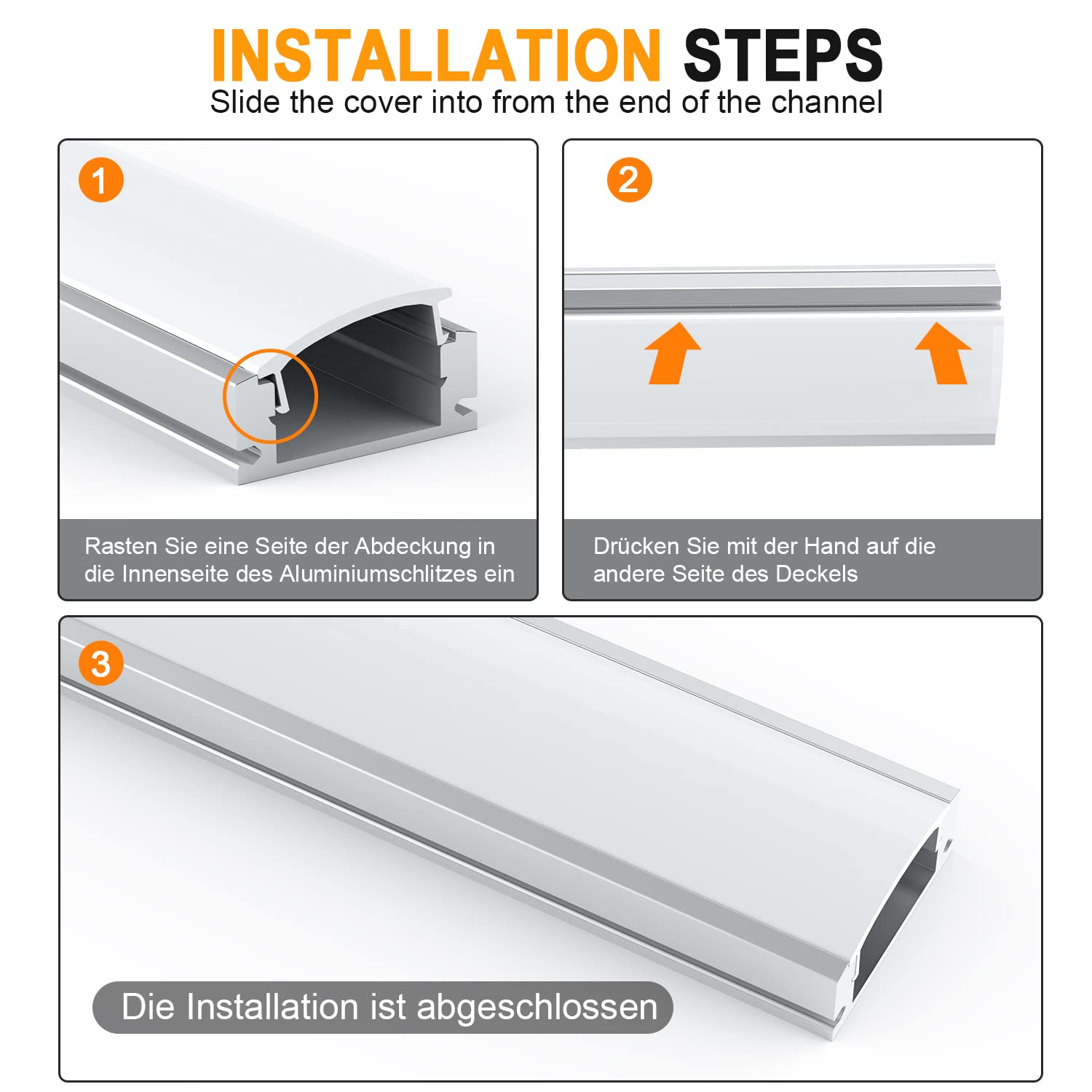 INSTALLATION STEPS
Slide the cover into from the end of the channel

1

Rasten Sie eine Seite der Abdeckung in die Innenseite des Aluminiumschlitzes ein

2

Drücken Sie mit der Hand auf die andere Seite des Deckels

3

Die Installation ist abgeschlossen