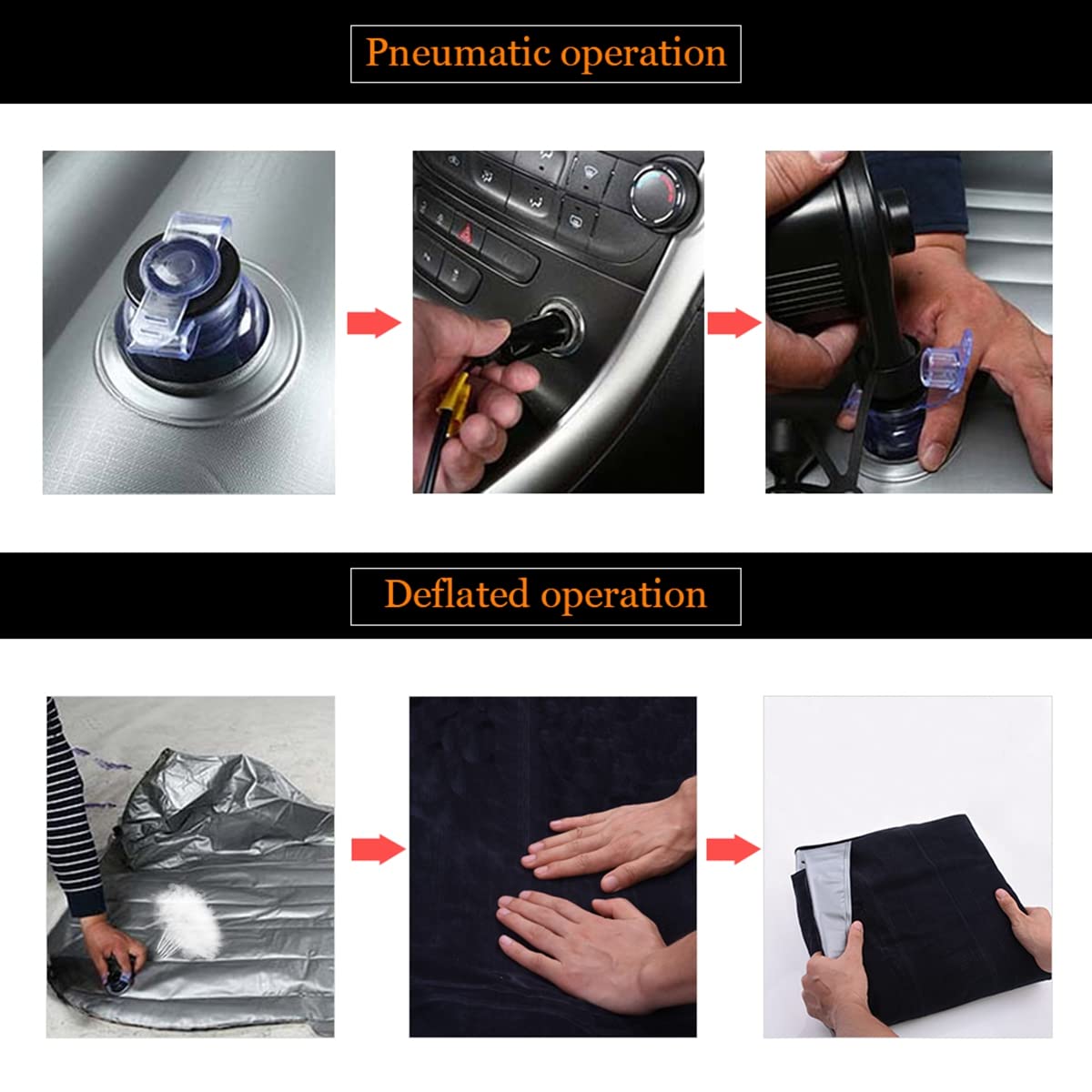 Pneumatic operation

Deflated operation