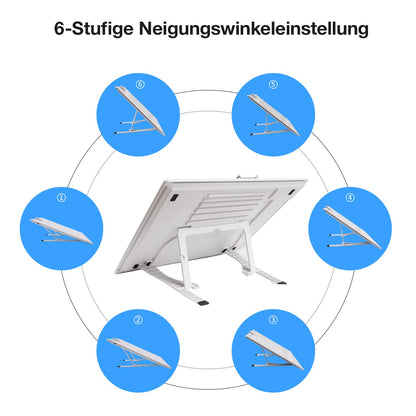 6-Stufige Neigungswinkeleinstellung

⑥

⑤

①

④

②

③