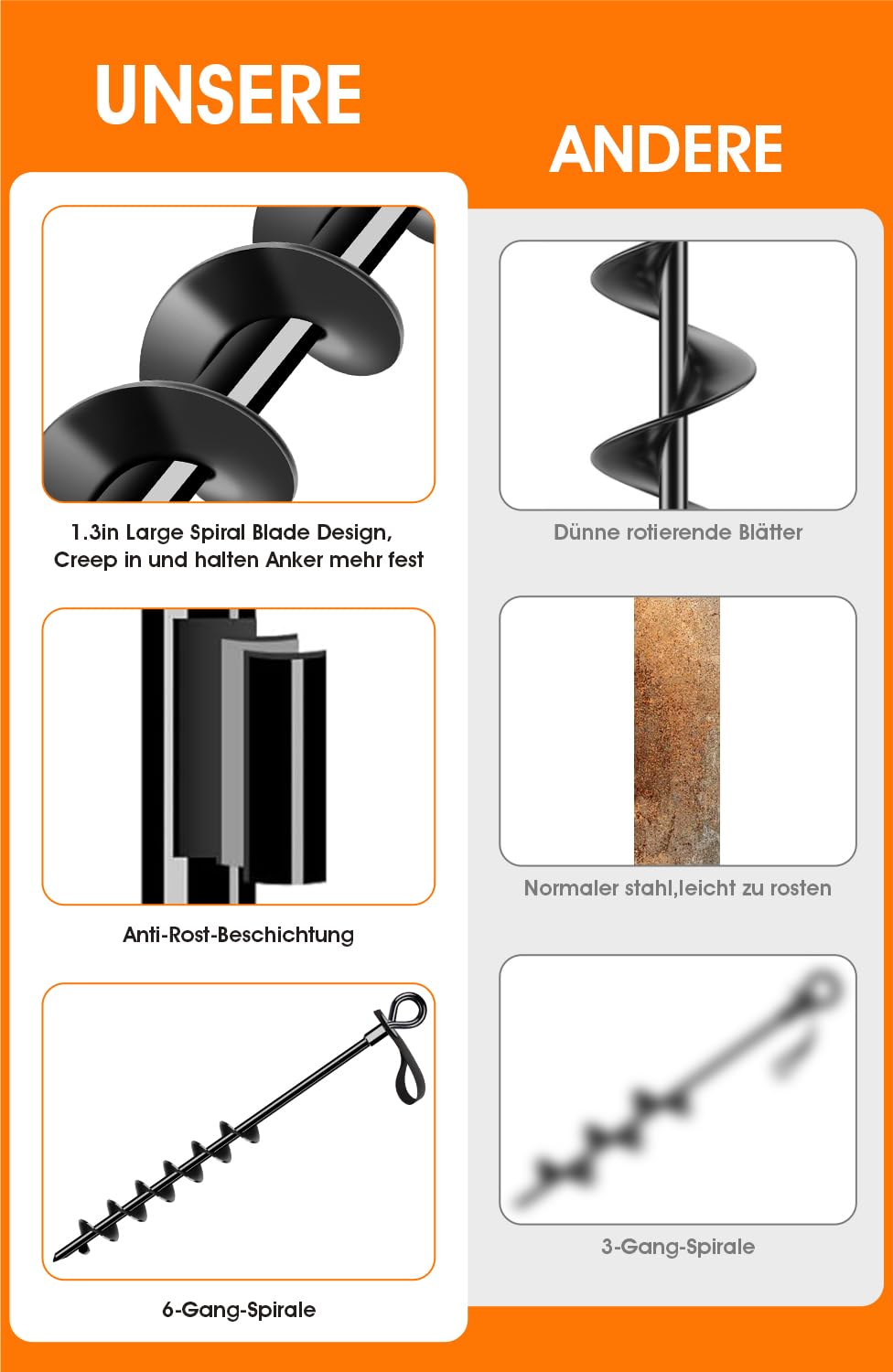 UNSERE

1.3in Large Spiral Blade Design, Creep in und halten Anker mehr fest

Anti-Rost-Beschichtung

6-Gang-Spirale

ANDERE

Dünne rotierende Blätter

Normaler stahl,leicht zu rosten

3-Gang-Spirale