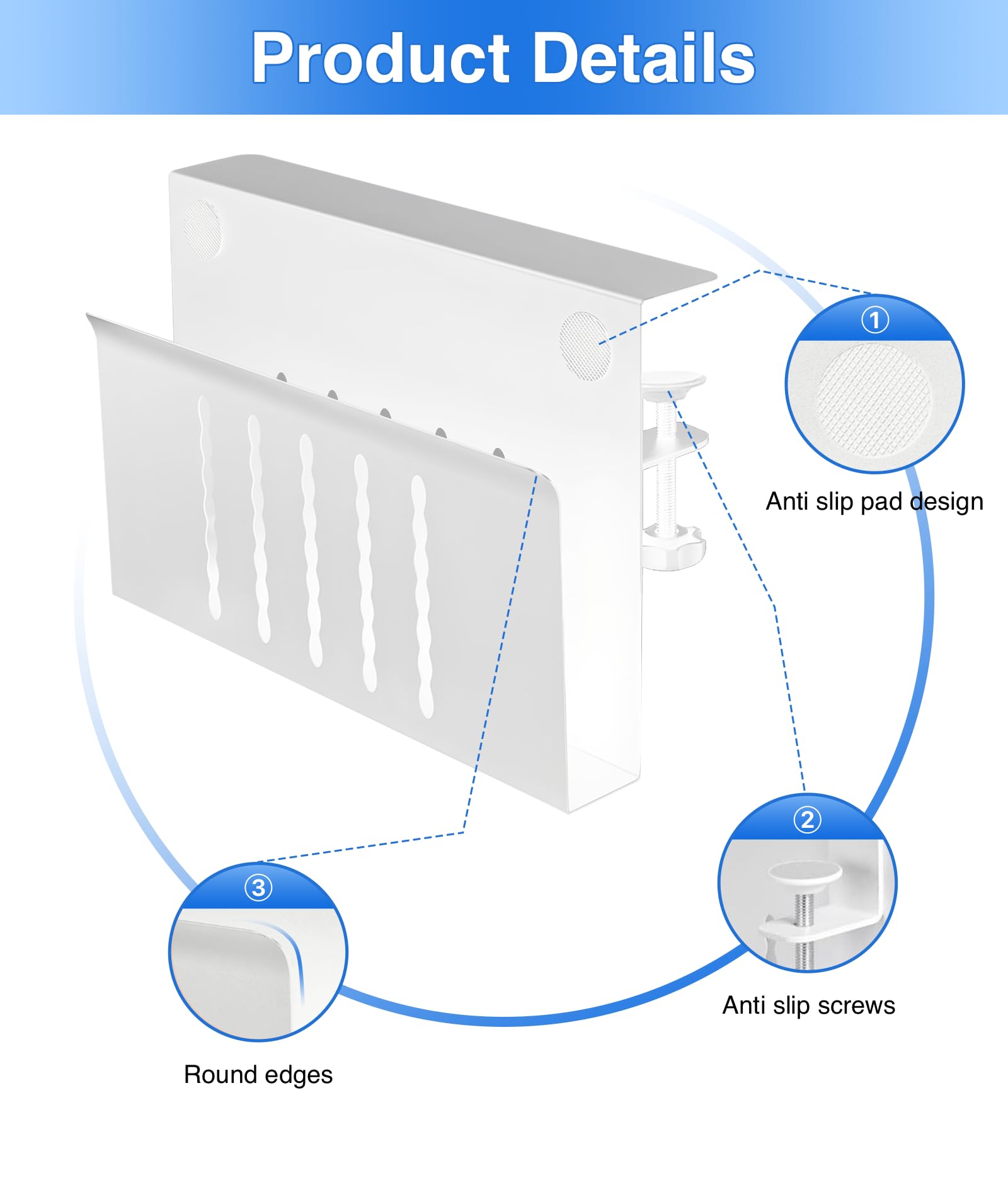 Product Details

①

Anti slip pad design

②

Anti slip screws

③

Round edges