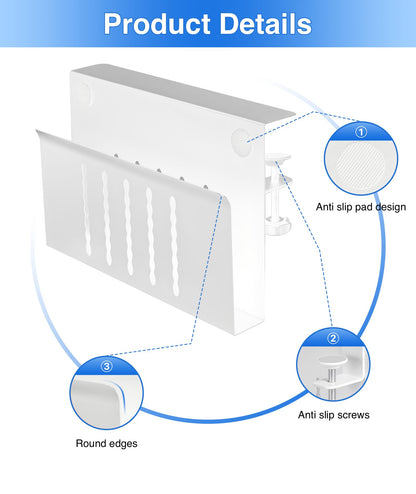 Product Details

①

Anti slip pad design

②

Anti slip screws

③

Round edges