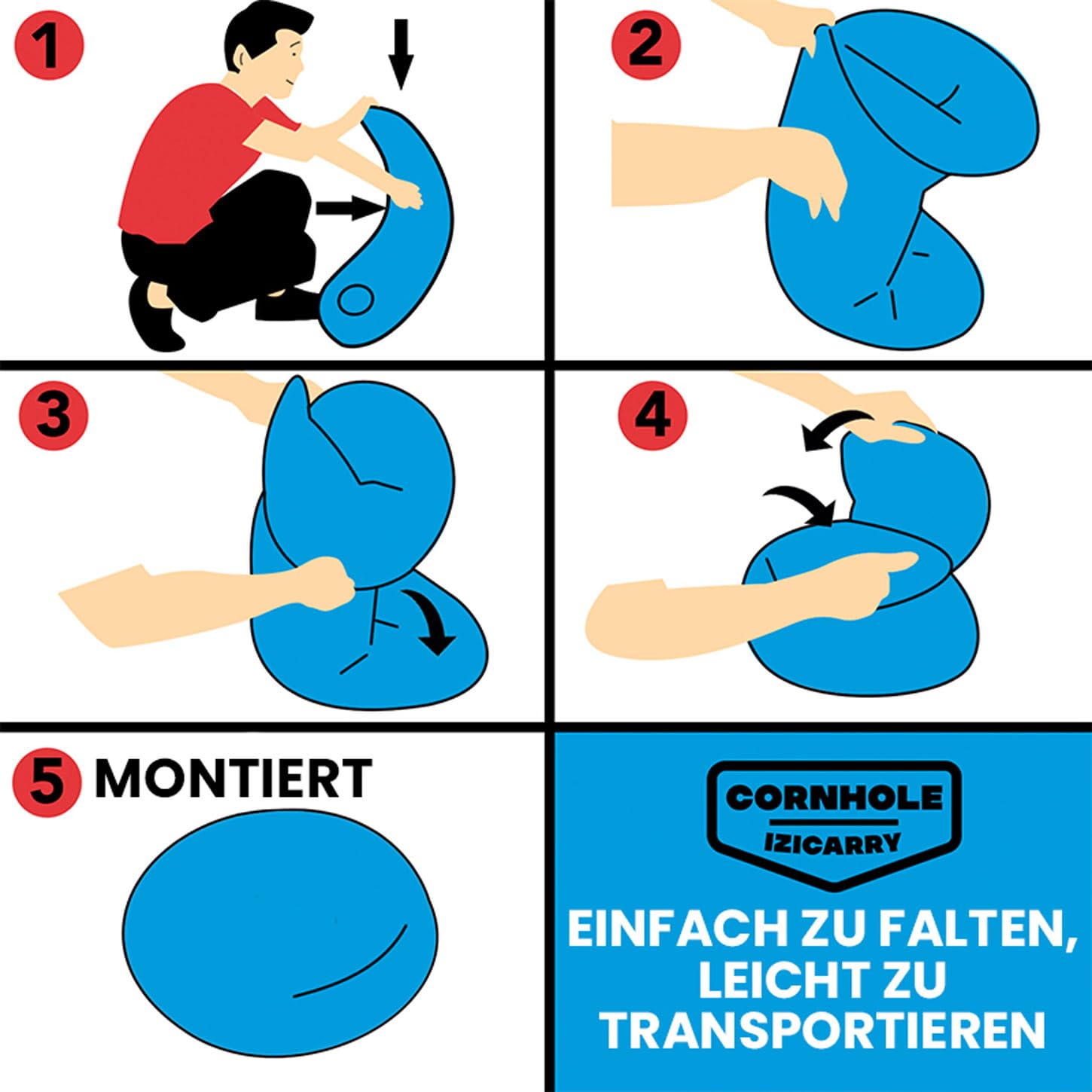 1

2

3

4

5 MONTIERT

CORNHOLE
IZICARRY

EINFACH ZU FALTEN, LEICHT ZU TRANSPORTIEREN