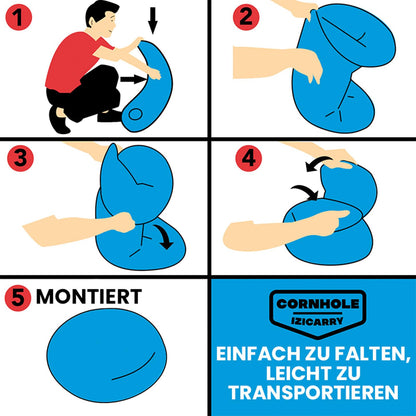 1

2

3

4

5 MONTIERT

CORNHOLE
IZICARRY

EINFACH ZU FALTEN, LEICHT ZU TRANSPORTIEREN