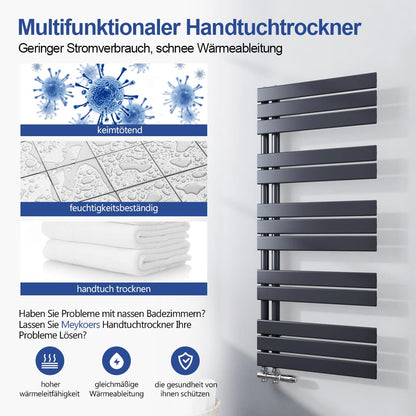 Multifunktionaler Handtuchtrockner
Geringer Stromverbrauch, schnee Wärmeableitung

keimtötend

feuchtigkeitsbeständig

handtuch trocknen

Haben Sie Probleme mit nassen Badezimmern? Lassen Sie Meykoers Handtuchtrockner Ihre Probleme Lösen?

hoher wärmeleitfähigkeit

gleichmäßige Wärmeableitung

die gesundheit von ihnen schützen