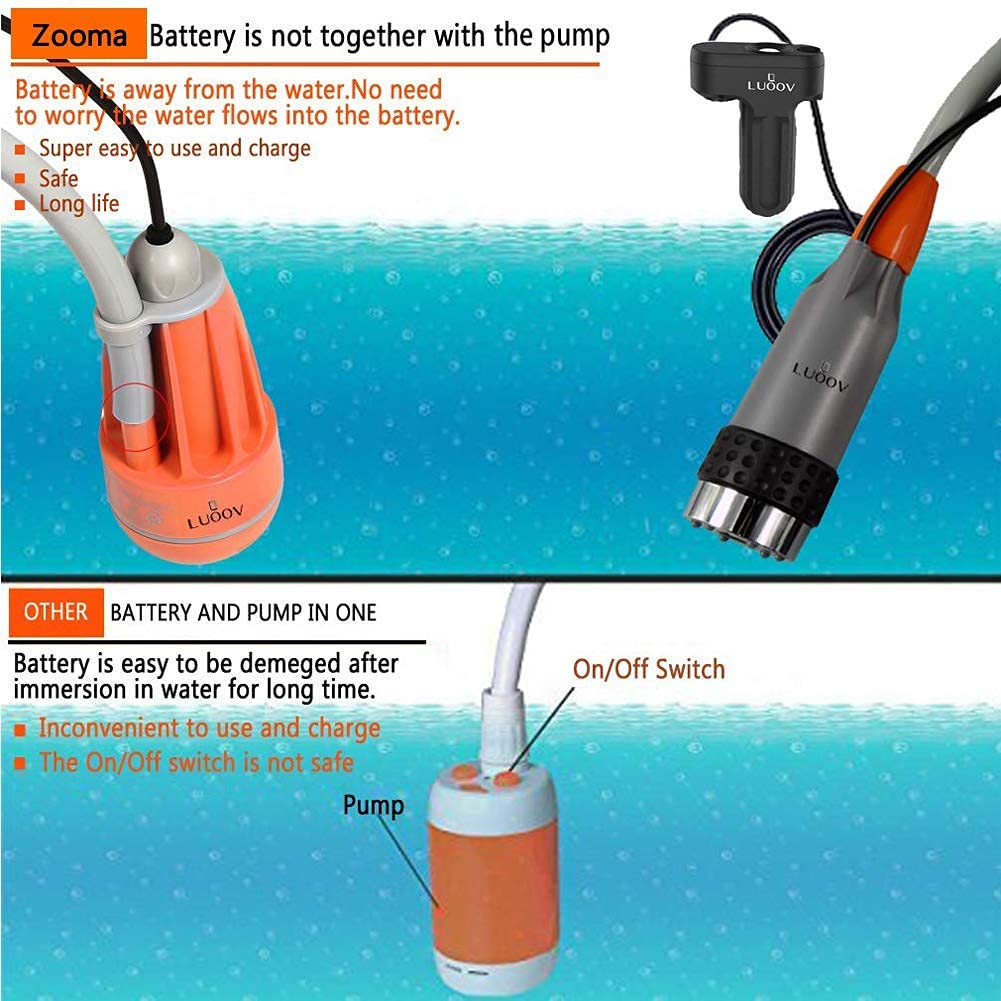 Zooma Battery is not together with the pump

Battery is away from the water.No need to worry the water flows into the battery.

■ Super easy to use and charge
■ Safe
■ Long life

LUOOV

LUOOV

LUOOV

OTHER BATTERY AND PUMP IN ONE

Battery is easy to be demeged after immersion in water for long time.

■ Inconvenient to use and charge
■ The On/Off switch is not safe

On/Off Switch

Pump