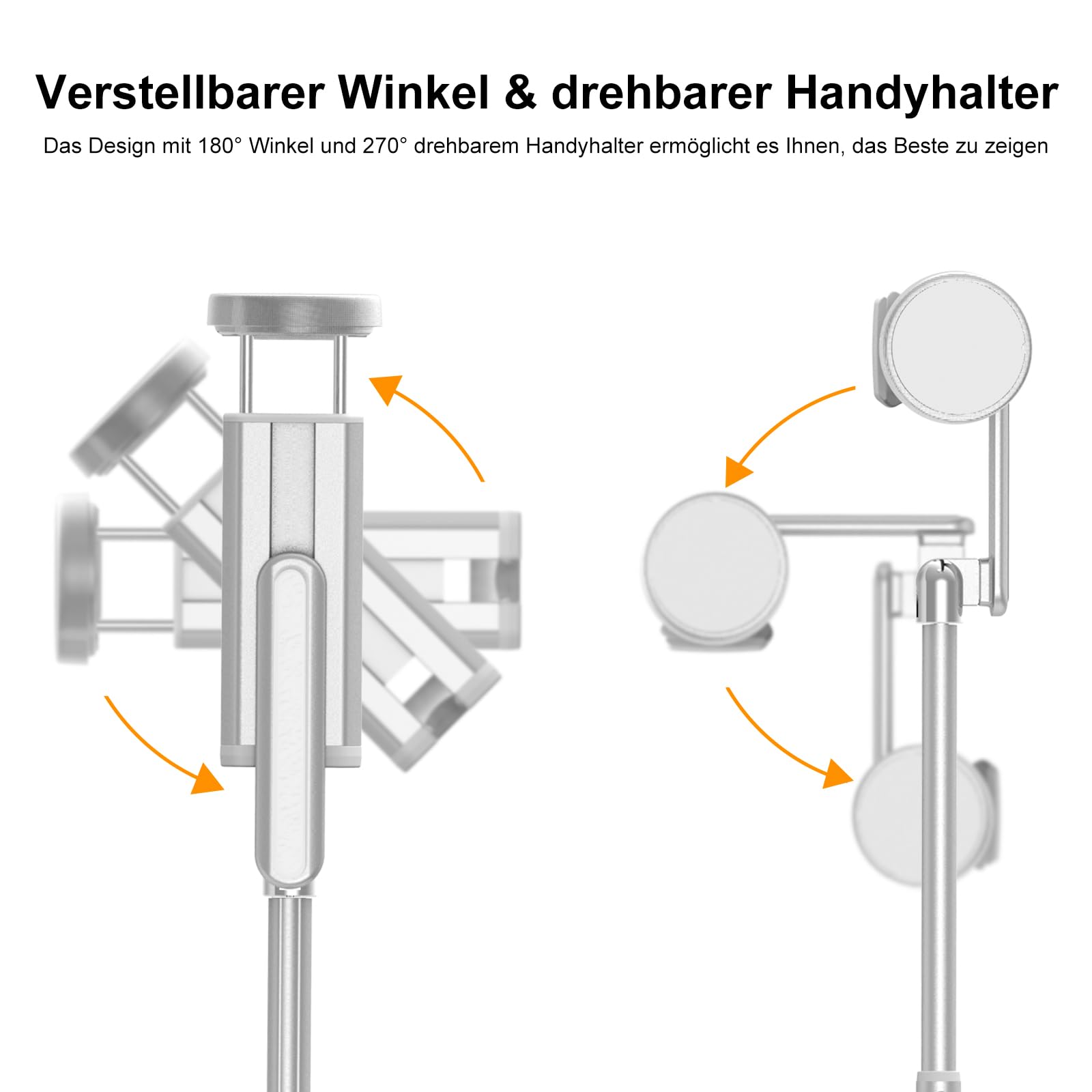 Verstellbarer Winkel & drehbarer Handyhalter

Das Design mit 180° Winkel und 270° drehbarem Handyhalter ermöglicht es Ihnen, das Beste zu zeigen