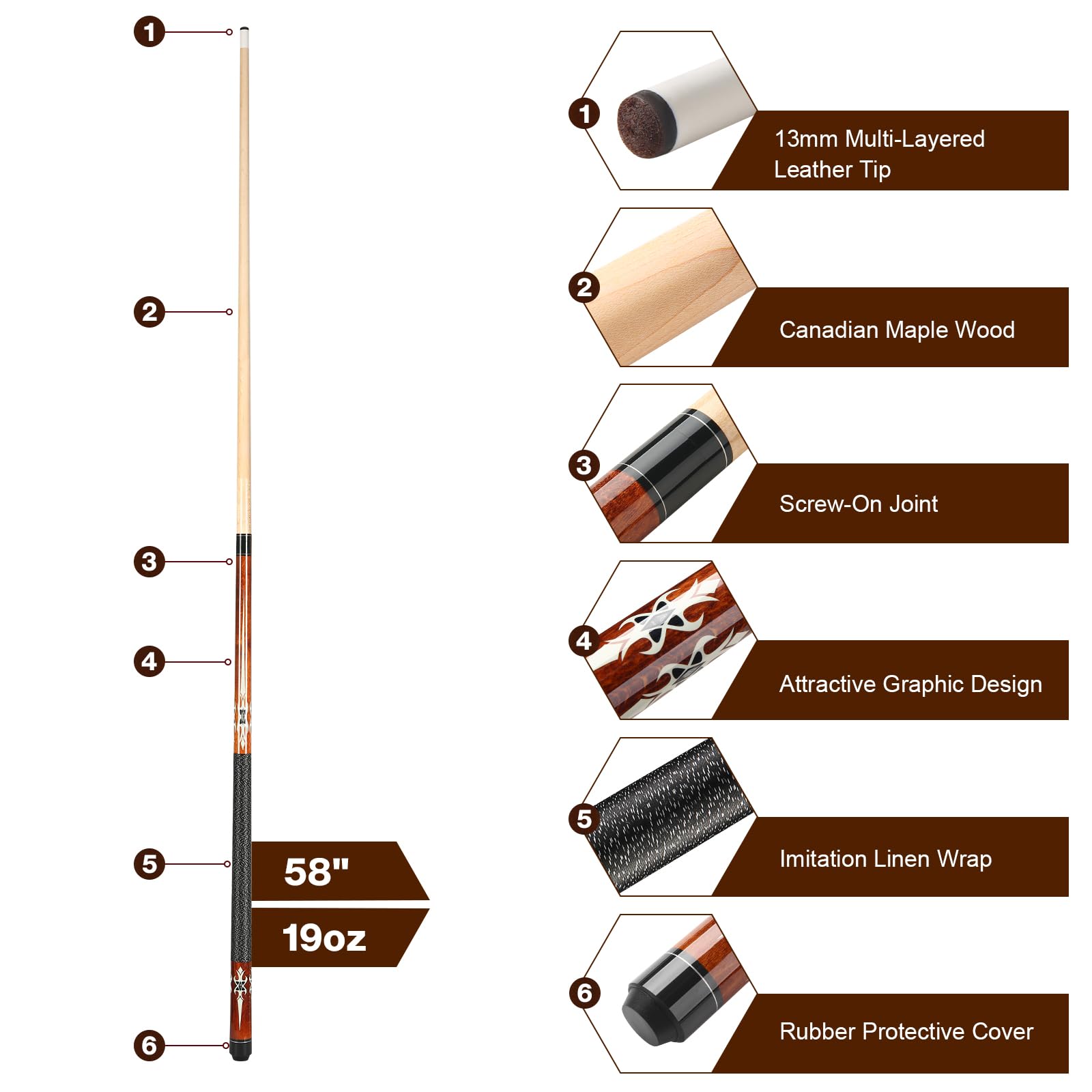 1

2

3

4

5

6

58"

19oz

1 13mm Multi-Layered Leather Tip

2 Canadian Maple Wood

3 Screw-On Joint

4 Attractive Graphic Design

5 Imitation Linen Wrap

6 Rubber Protective Cover