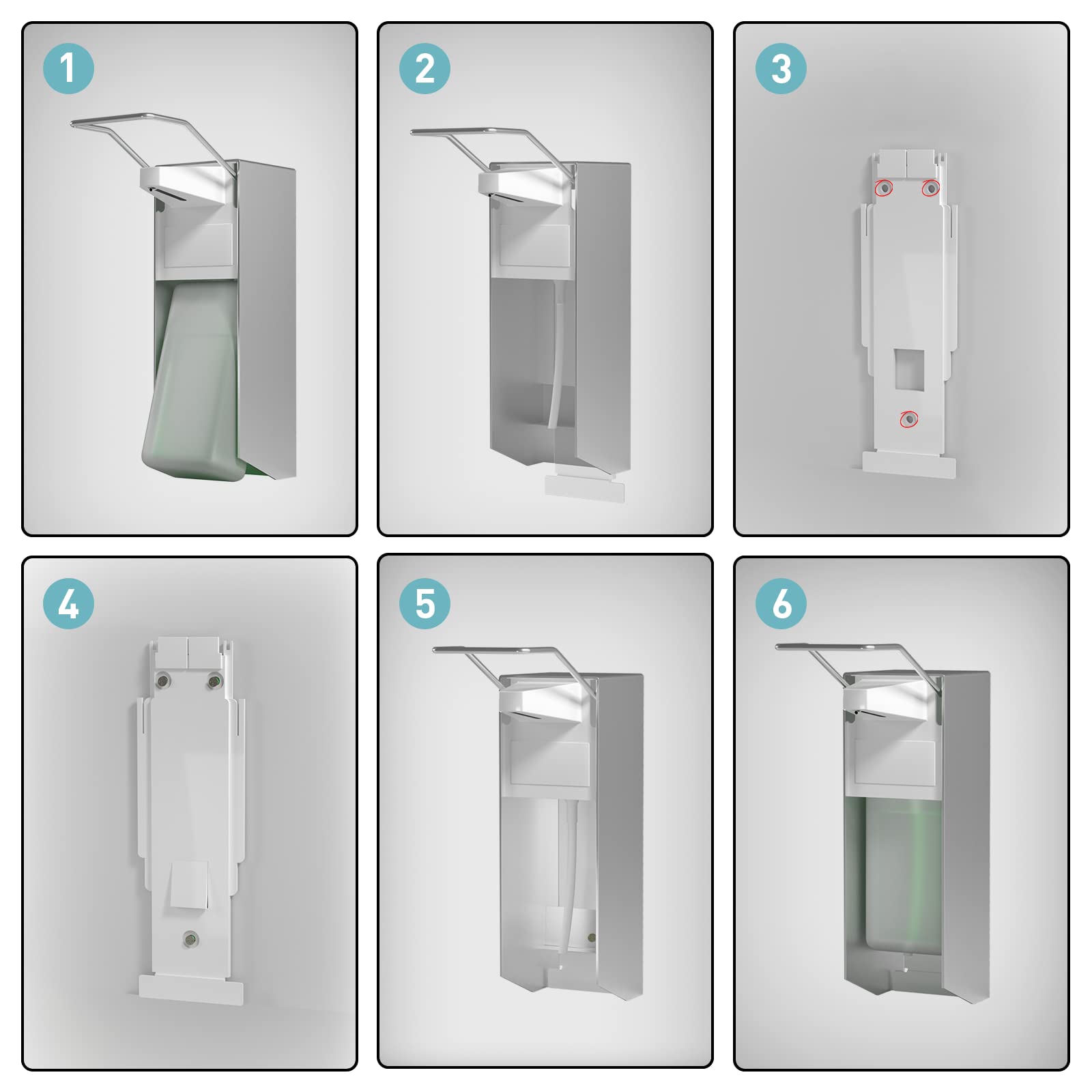 1

2

3

4

5

6