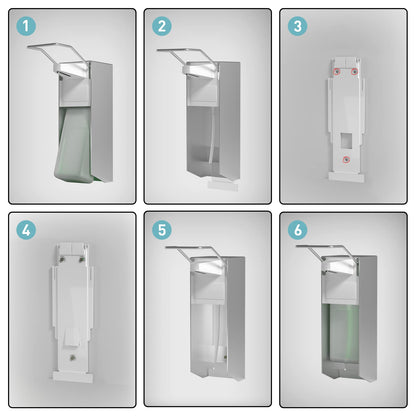 1

2

3

4

5

6