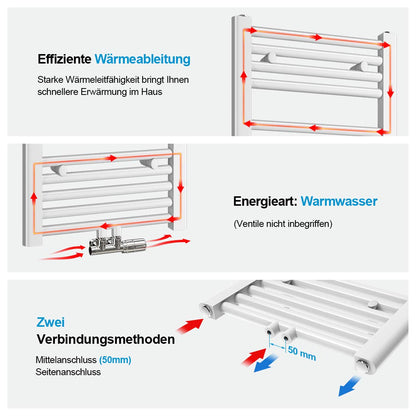 Effiziente Wärmeableitung

Starke Wärmeleitfähigkeit bringt Ihnen schnellere Erwärmung im Haus

Energieart: Warmwasser

(Ventile nicht inbegriffen)

Zwei Verbindungsmethoden

Mittelanschluss (50mm)
Seitenanschluss

50 mm