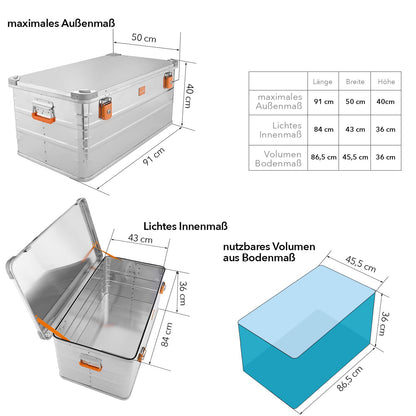 maximales Außenmaß

50 cm

40 cm

91 cm

| | Länge | Breite | Höhe |
|---|---|---|---|
| maximales Außenmaß | 91 cm | 50 cm | 40cm |
| Lichtes Innenmaß | 84 cm | 43 cm | 36 cm |
| Volumen Bodenmaß | 86,5 cm | 45,5 cm | 36 cm |

Lichtes Innenmaß

43 cm

36 cm

84 cm

nutzbares Volumen aus Bodenmaß

45,5 cm

36 cm

86,5 cm