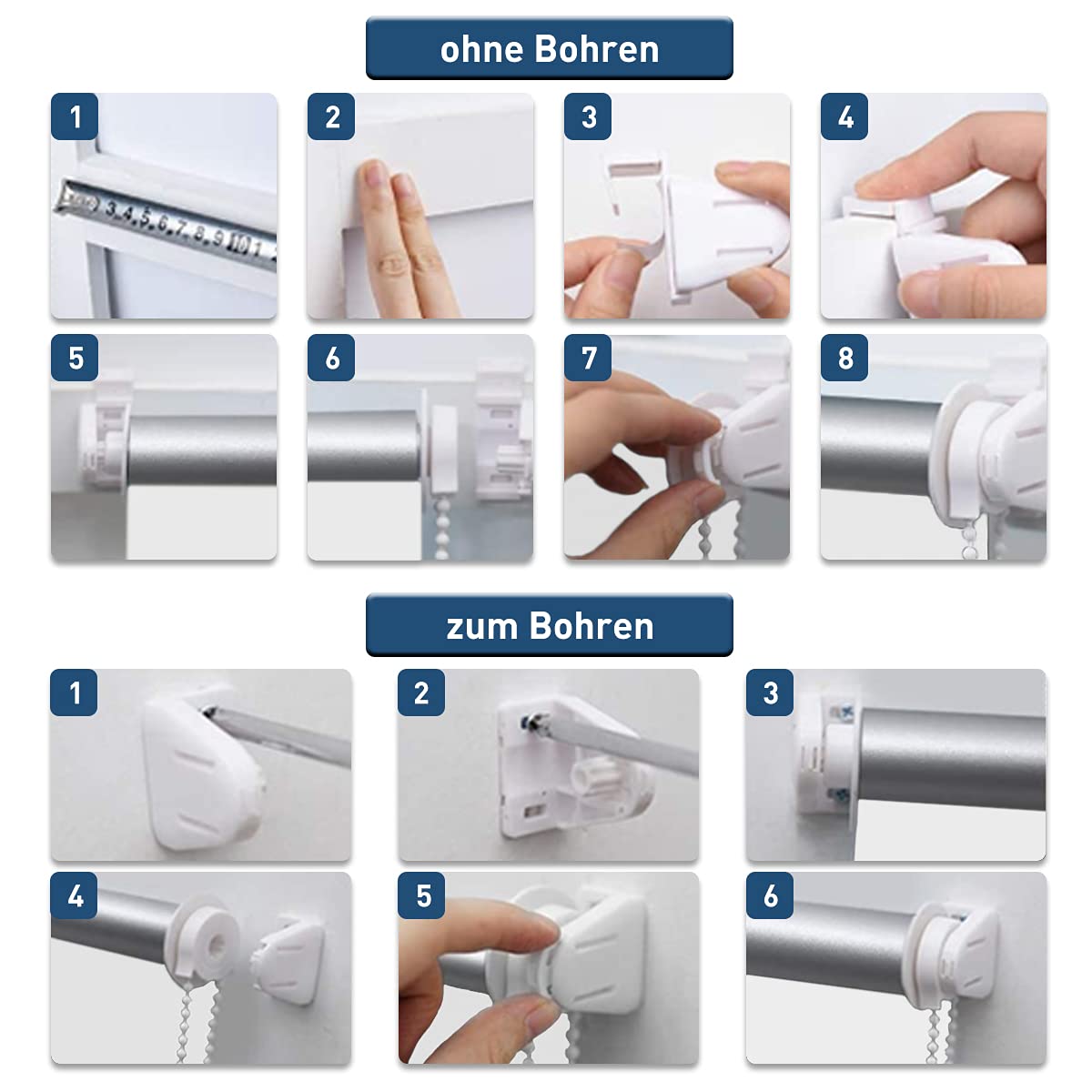 ohne Bohren

1

3 4 5 6 7 8 9 10 1

2

3

4

5

6

7

8

zum Bohren

1

2

3

4

5

6