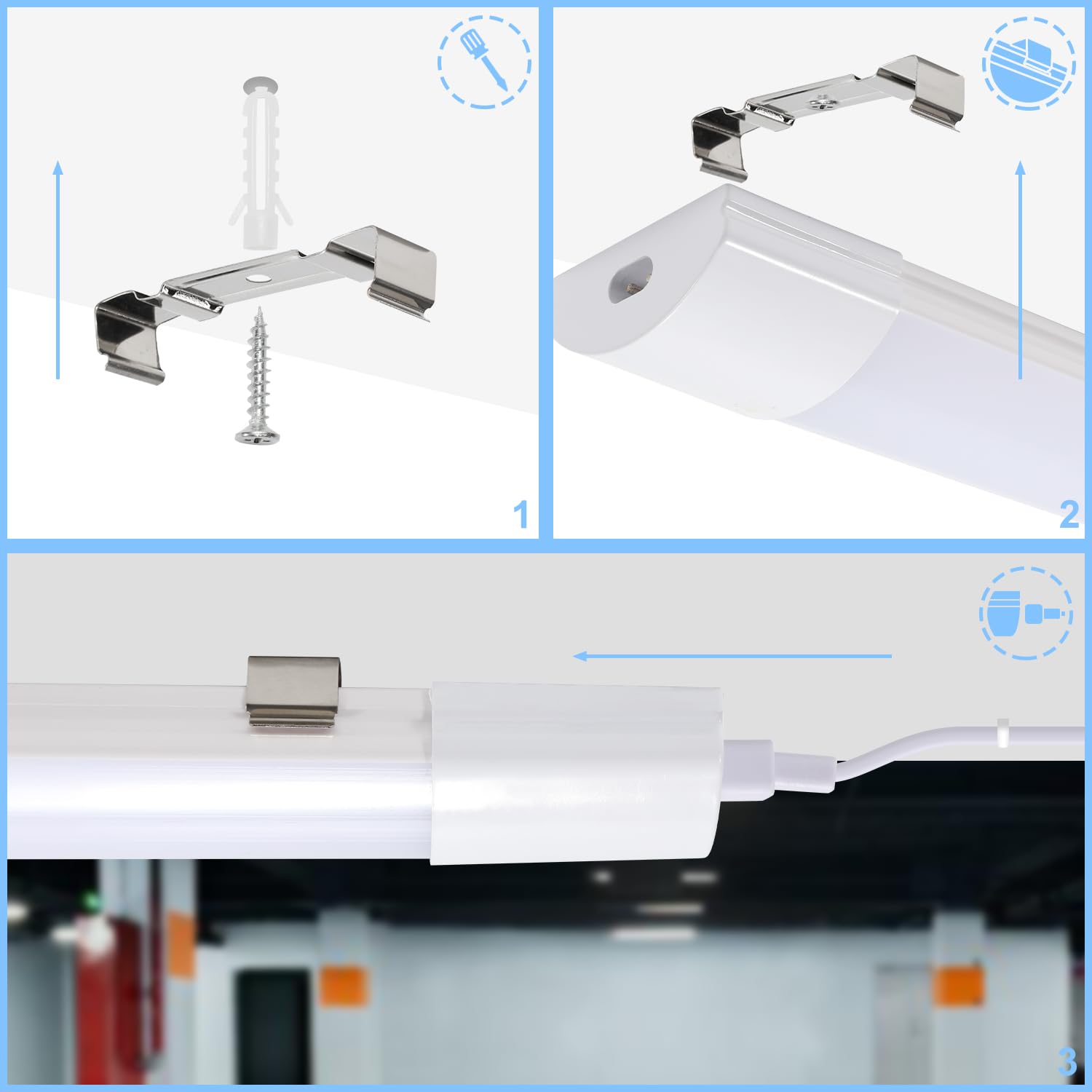 1

2

3